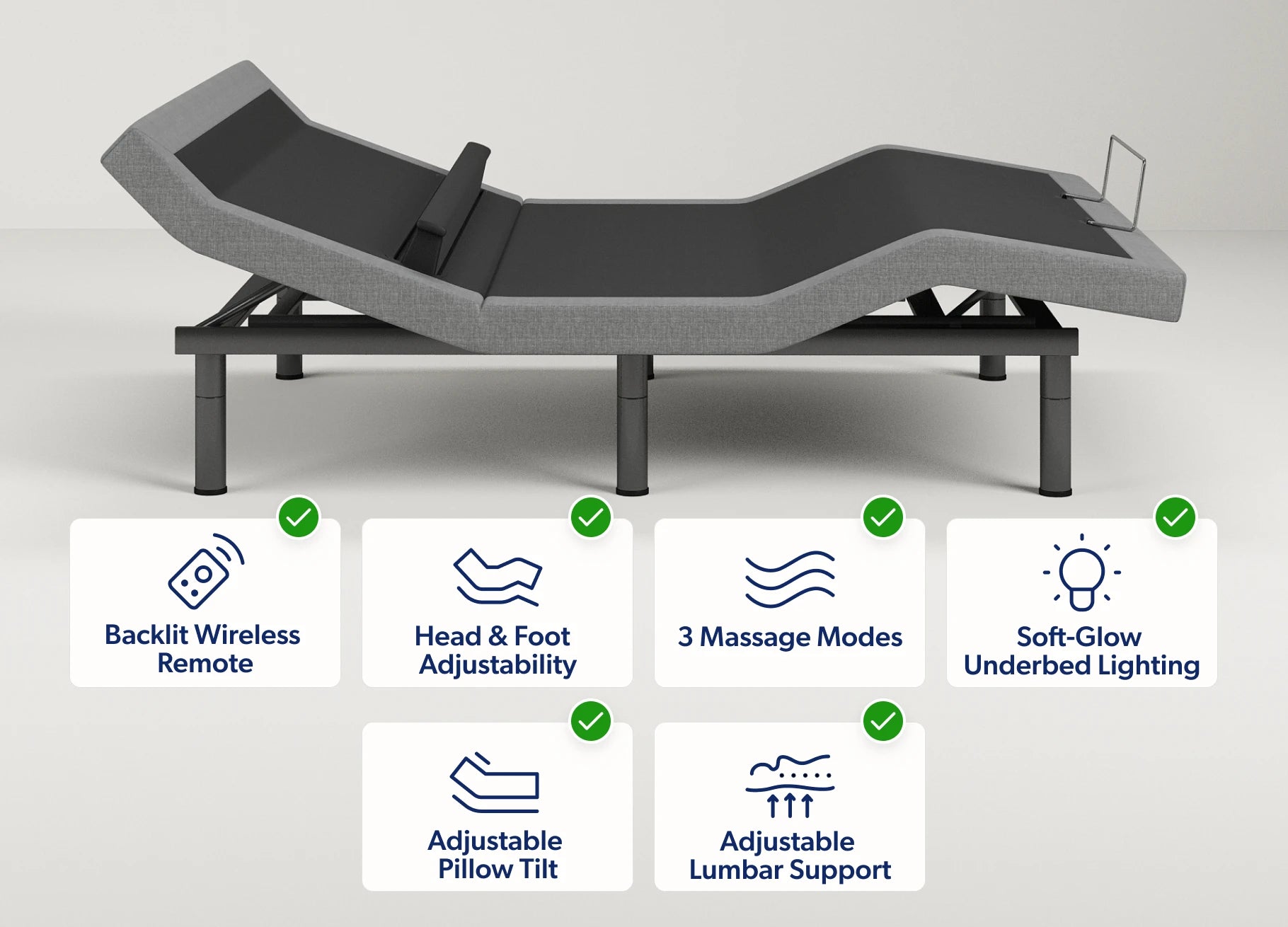 Backlit Wireless Remote

Head & Foot Adjustability

3 Massage Modes

Soft-Glow Underbed Lighting

Adjustable Pillow Tilt

Adjustable Lumbar Support