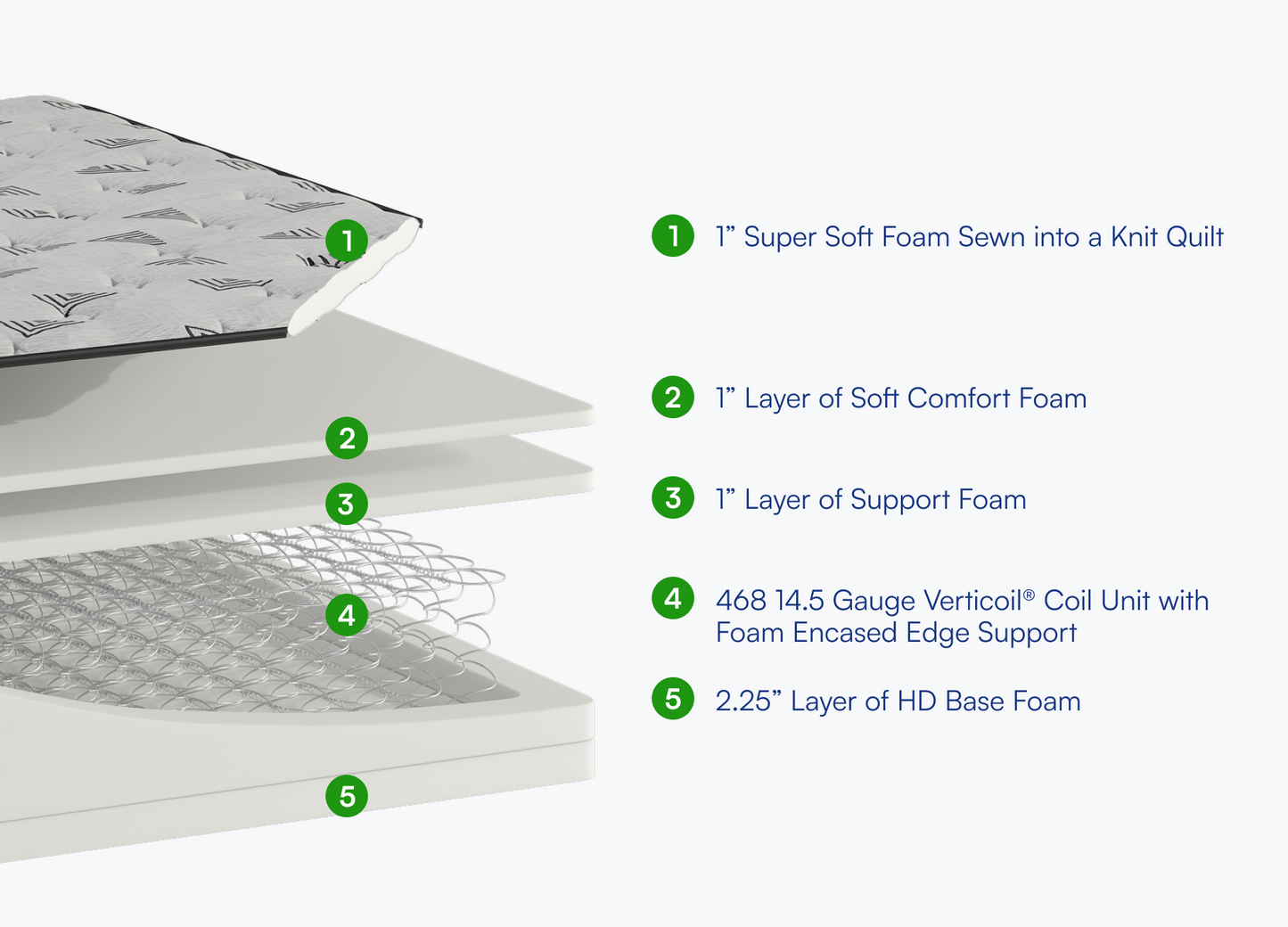 1
2
3
4
5

1 1” Super Soft Foam Sewn into a Knit Quilt

2 1” Layer of Soft Comfort Foam

3 1” Layer of Support Foam

4 468 14.5 Gauge Verticoil® Coil Unit with Foam Encased Edge Support

5 2.25” Layer of HD Base Foam