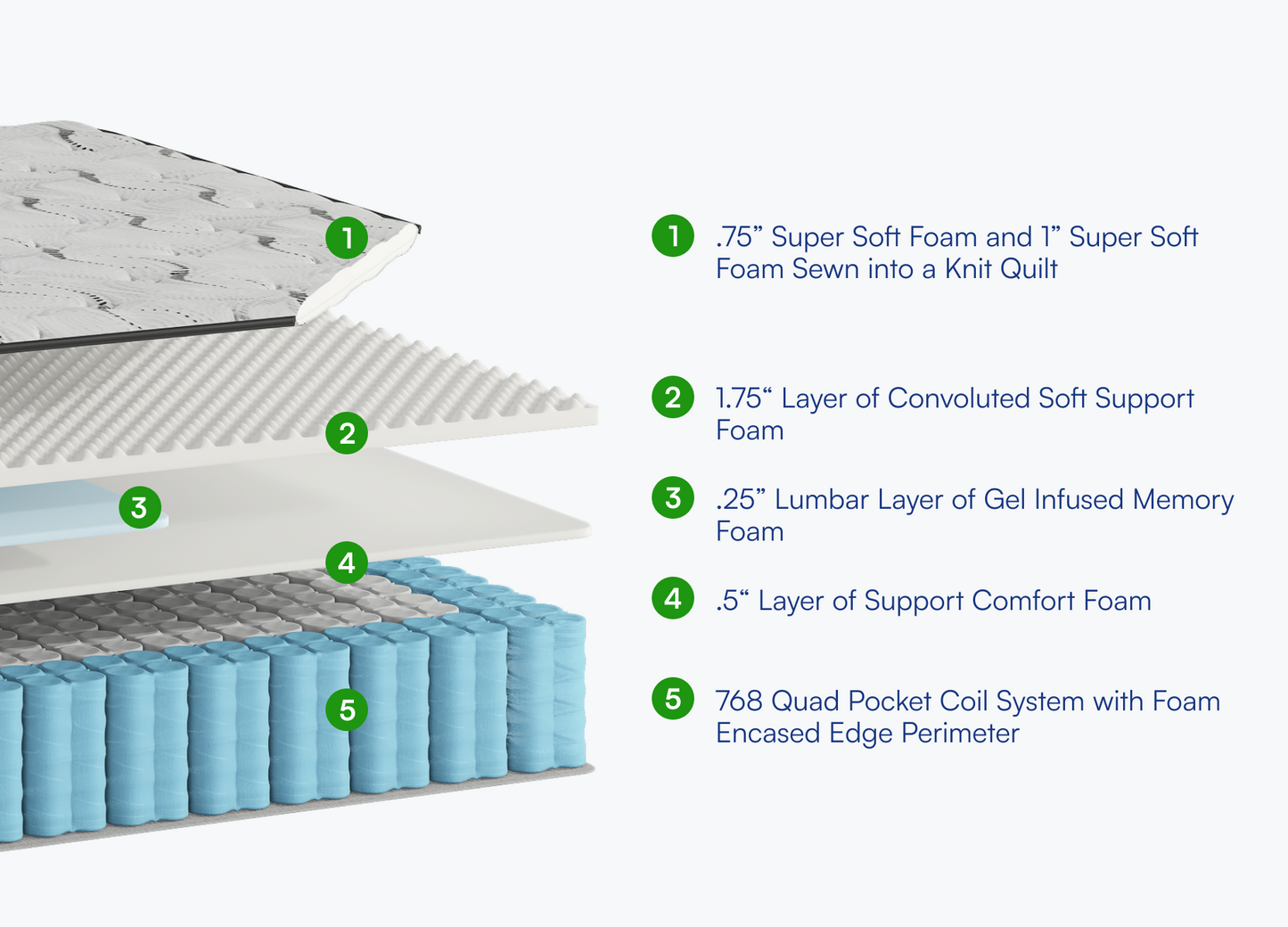 1

2

3

4

5

1 .75” Super Soft Foam and 1” Super Soft Foam Sewn into a Knit Quilt

2 1.75“ Layer of Convoluted Soft Support Foam

3 .25” Lumbar Layer of Gel Infused Memory Foam

4 .5“ Layer of Support Comfort Foam

5 768 Quad Pocket Coil System with Foam Encased Edge Perimeter