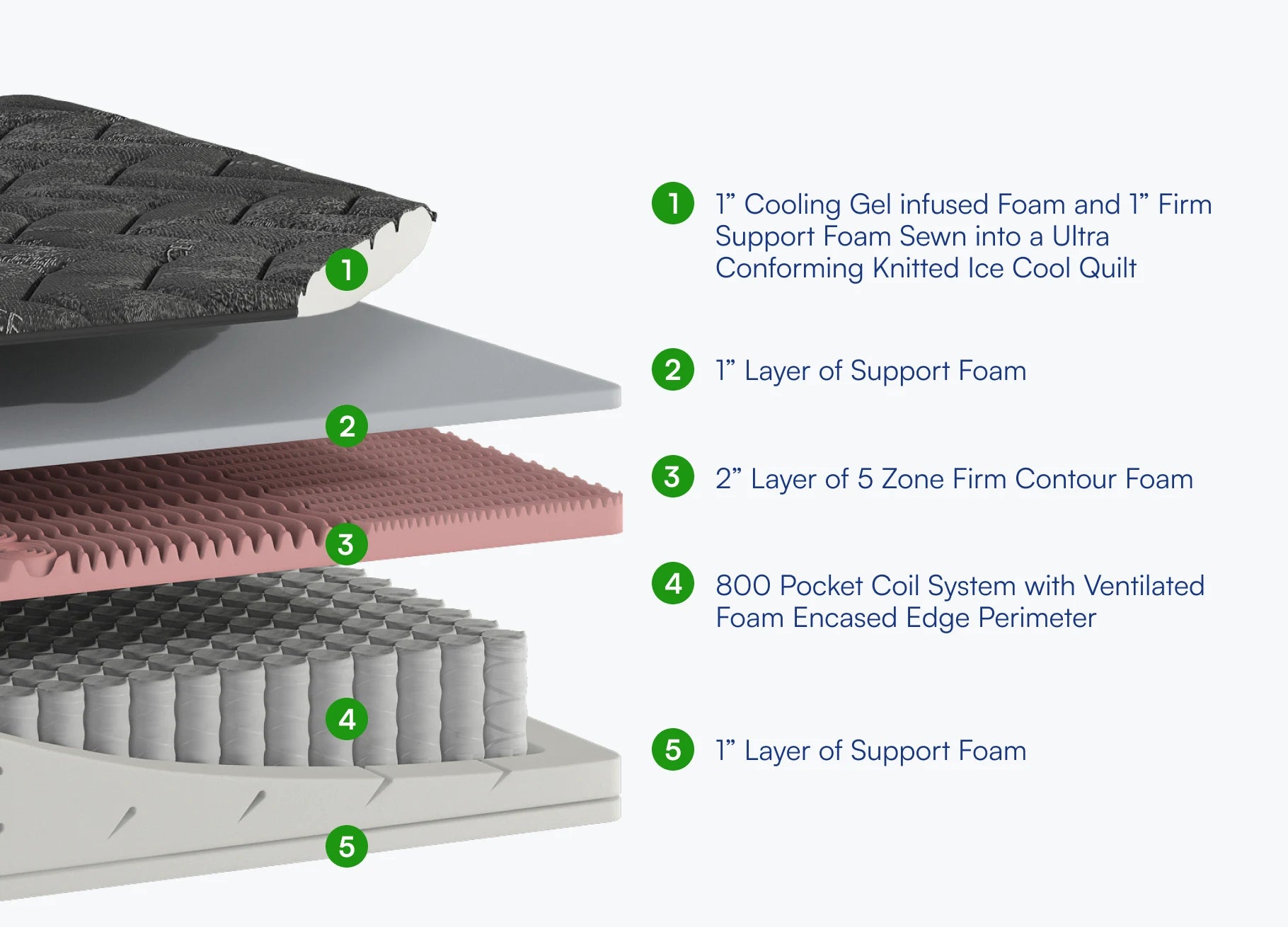 1

2

3

4

5

1 1” Cooling Gel infused Foam and 1” Firm Support Foam Sewn into a Ultra Conforming Knitted Ice Cool Quilt

2 1” Layer of Support Foam

3 2” Layer of 5 Zone Firm Contour Foam

4 800 Pocket Coil System with Ventilated Foam Encased Edge Perimeter

5 1” Layer of Support Foam