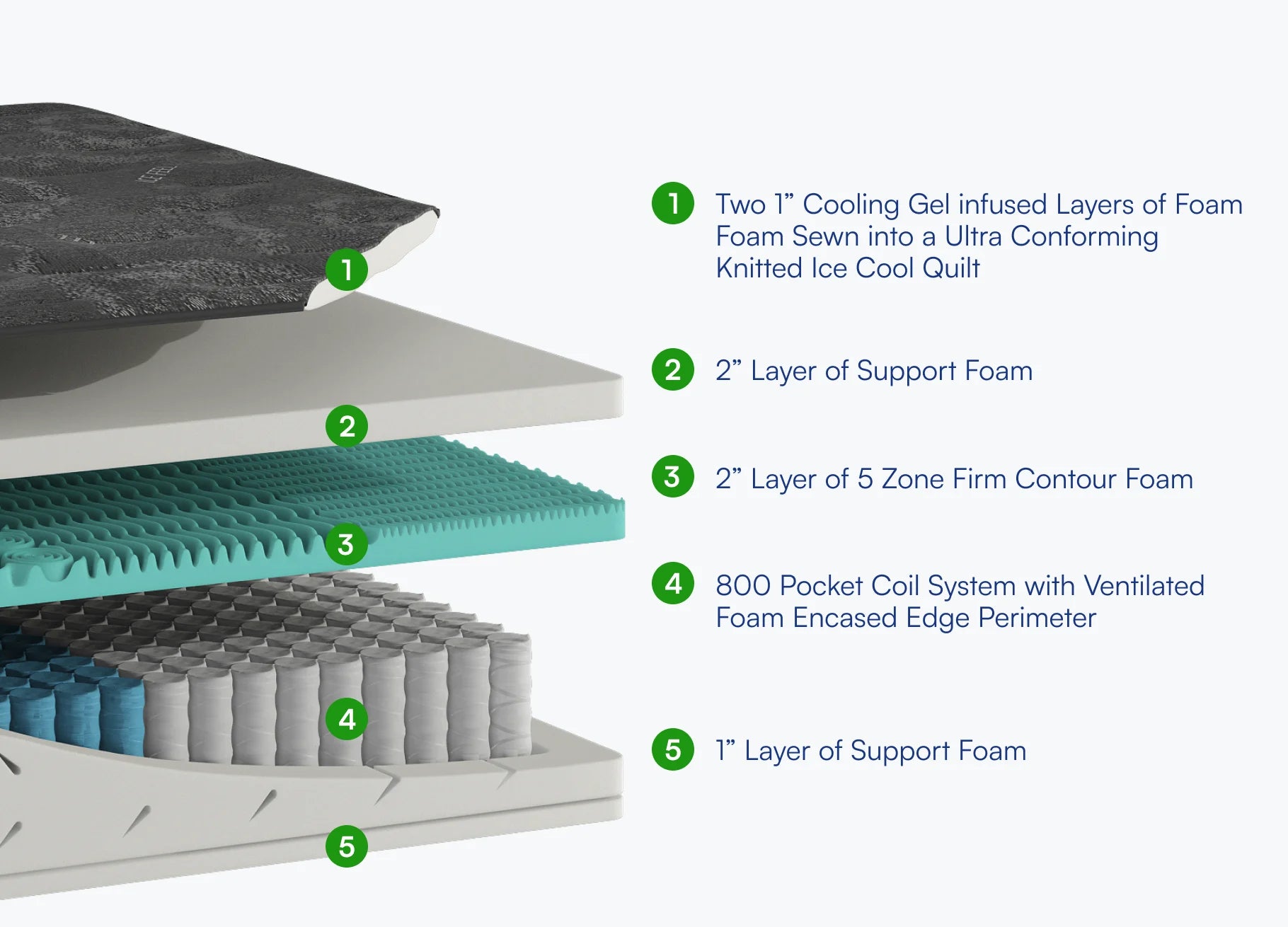 1

2

3

4

5

1 Two 1” Cooling Gel infused Layers of Foam Foam Sewn into a Ultra Conforming Knitted Ice Cool Quilt

2 2” Layer of Support Foam

3 2” Layer of 5 Zone Firm Contour Foam

4 800 Pocket Coil System with Ventilated Foam Encased Edge Perimeter

5 1” Layer of Support Foam