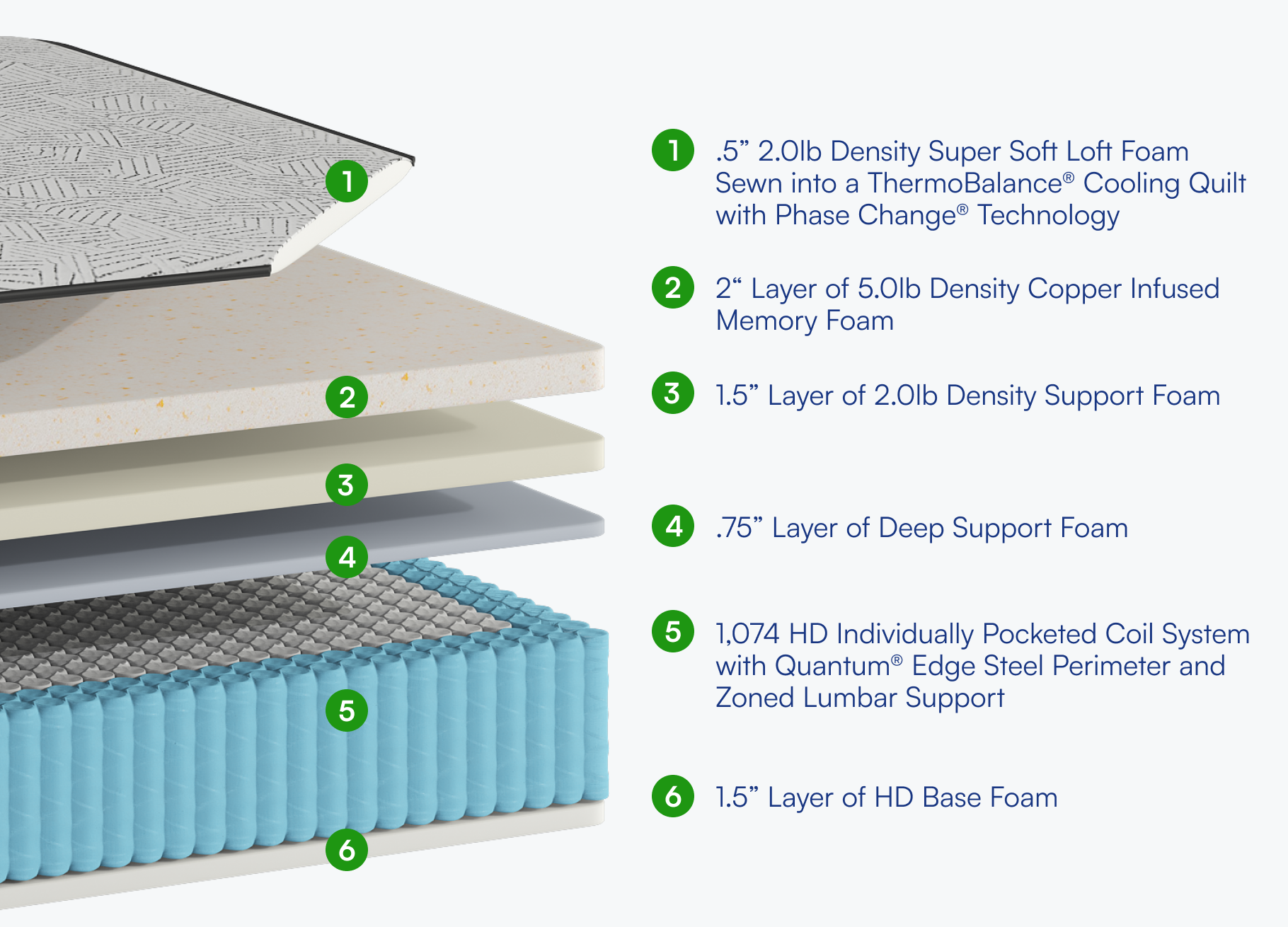 1

2

3

4

5

6

1 .5” 2.0lb Density Super Soft Loft Foam Sewn into a ThermoBalance® Cooling Quilt with Phase Change® Technology

2 2“ Layer of 5.0lb Density Copper Infused Memory Foam

3 1.5” Layer of 2.0lb Density Support Foam

4 .75” Layer of Deep Support Foam

5 1,074 HD Individually Pocketed Coil System with Quantum® Edge Steel Perimeter and Zoned Lumbar Support

6 1.5” Layer of HD Base Foam