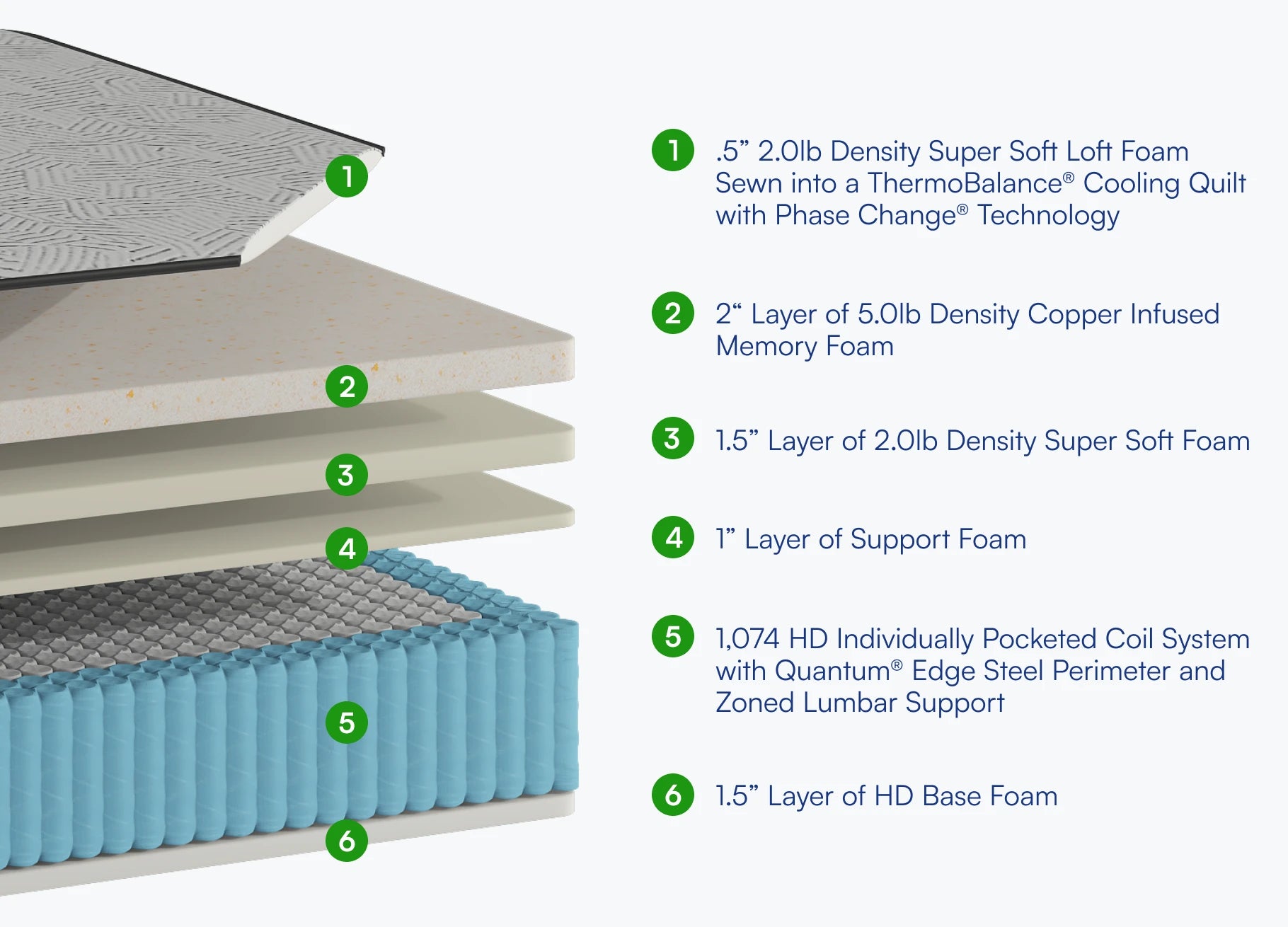 1
2
3
4
5
6

1 .5” 2.0lb Density Super Soft Loft Foam Sewn into a ThermoBalance® Cooling Quilt with Phase Change® Technology

2 2“ Layer of 5.0lb Density Copper Infused Memory Foam

3 1.5” Layer of 2.0lb Density Super Soft Foam

4 1” Layer of Support Foam

5 1,074 HD Individually Pocketed Coil System with Quantum® Edge Steel Perimeter and Zoned Lumbar Support

6 1.5” Layer of HD Base Foam