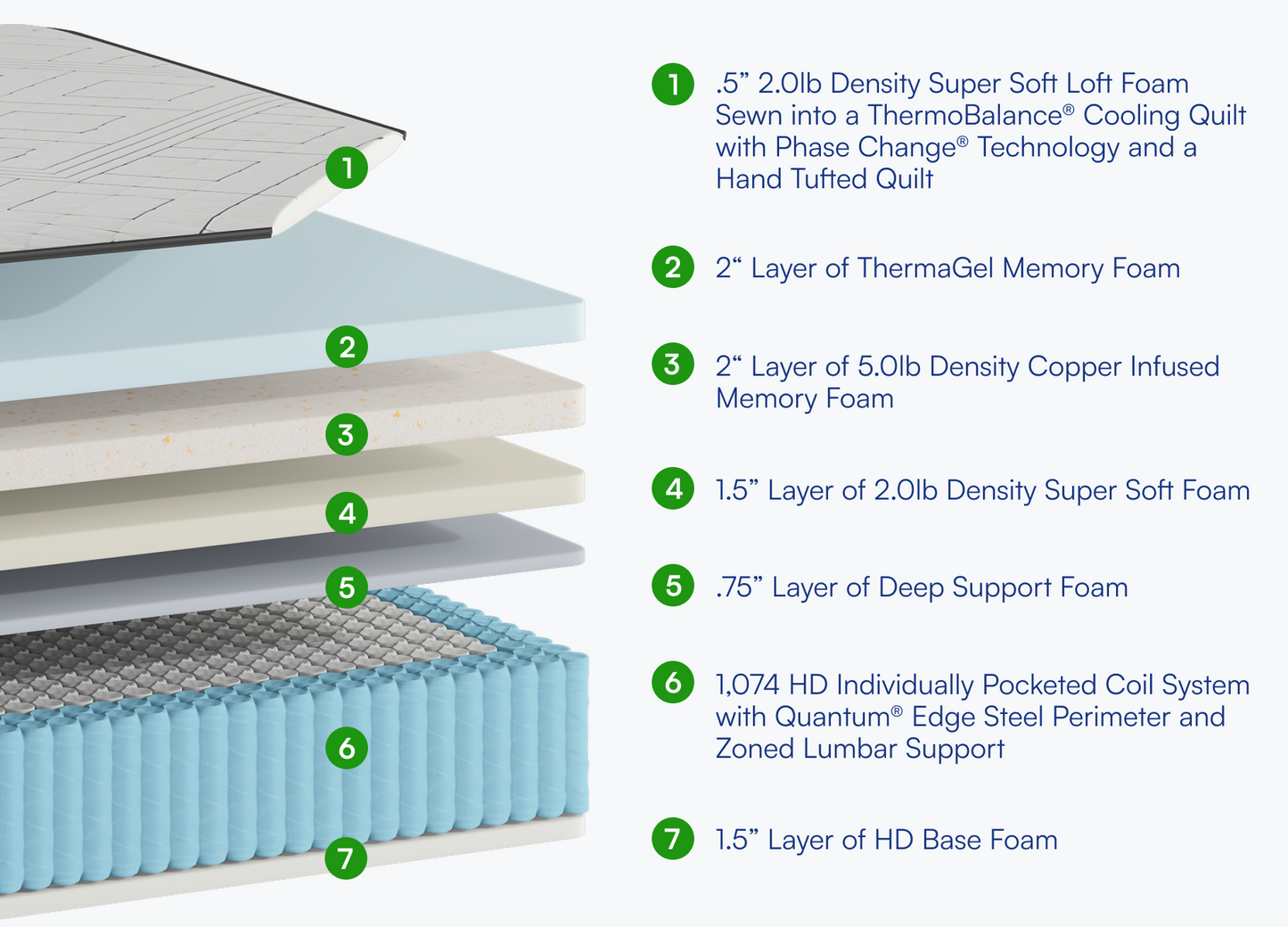 1
2
3
4
5
6
7

1 .5” 2.0lb Density Super Soft Loft Foam Sewn into a ThermoBalance® Cooling Quilt with Phase Change® Technology and a Hand Tufted Quilt

2 2“ Layer of ThermaGel Memory Foam

3 2“ Layer of 5.0lb Density Copper Infused Memory Foam

4 1.5” Layer of 2.0lb Density Super Soft Foam

5 .75” Layer of Deep Support Foam

6 1,074 HD Individually Pocketed Coil System with Quantum® Edge Steel Perimeter and Zoned Lumbar Support

7 1.5” Layer of HD Base Foam