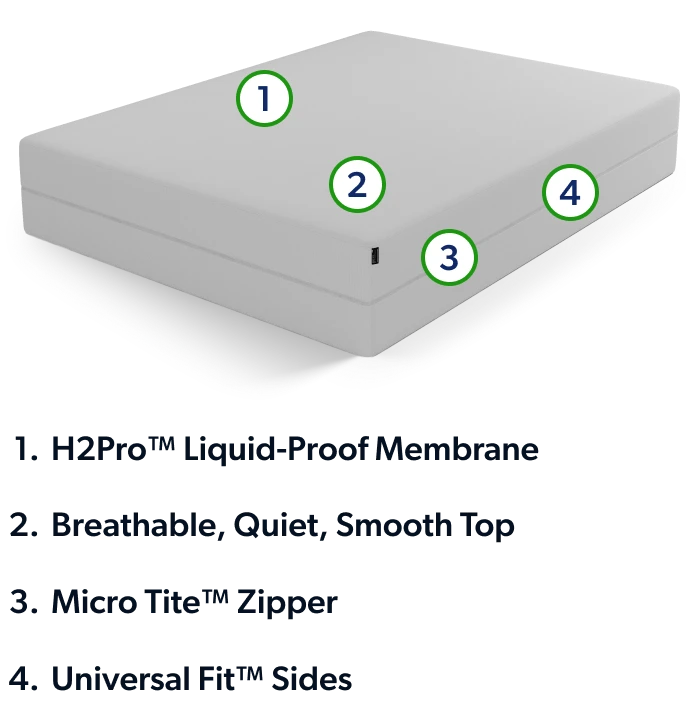 1

2

4

3

1. H2Pro™ Liquid-Proof Membrane

2. Breathable, Quiet, Smooth Top

3. Micro Tite™ Zipper

4. Universal Fit™ Sides