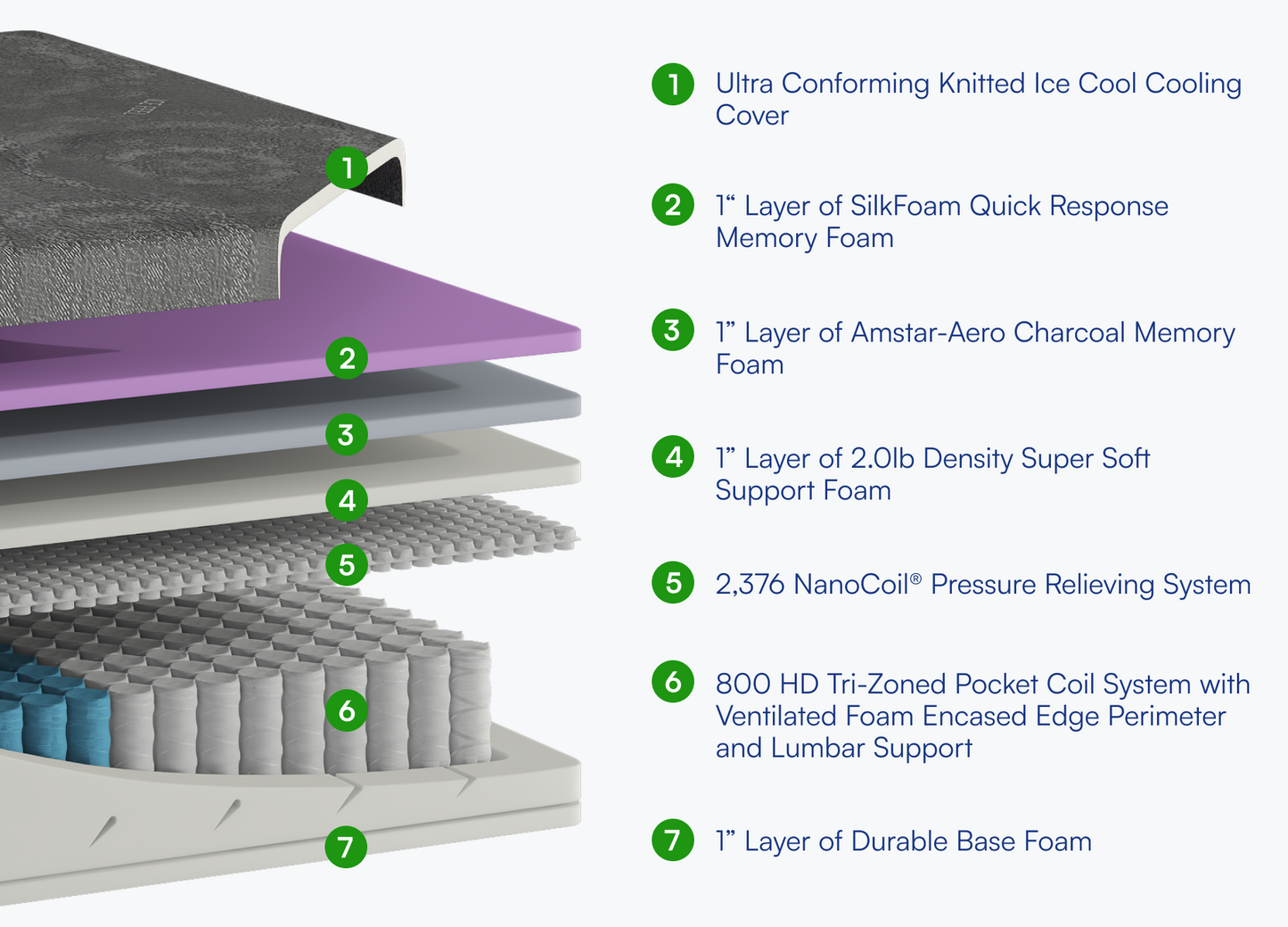 1
2
3
4
5
6
7

1 Ultra Conforming Knitted Ice Cool Cooling Cover

2 1“ Layer of SilkFoam Quick Response Memory Foam

3 1” Layer of Amstar-Aero Charcoal Memory Foam

4 1” Layer of 2.0lb Density Super Soft Support Foam

5 2,376 NanoCoil® Pressure Relieving System

6 800 HD Tri-Zoned Pocket Coil System with Ventilated Foam Encased Edge Perimeter and Lumbar Support

7 1” Layer of Durable Base Foam