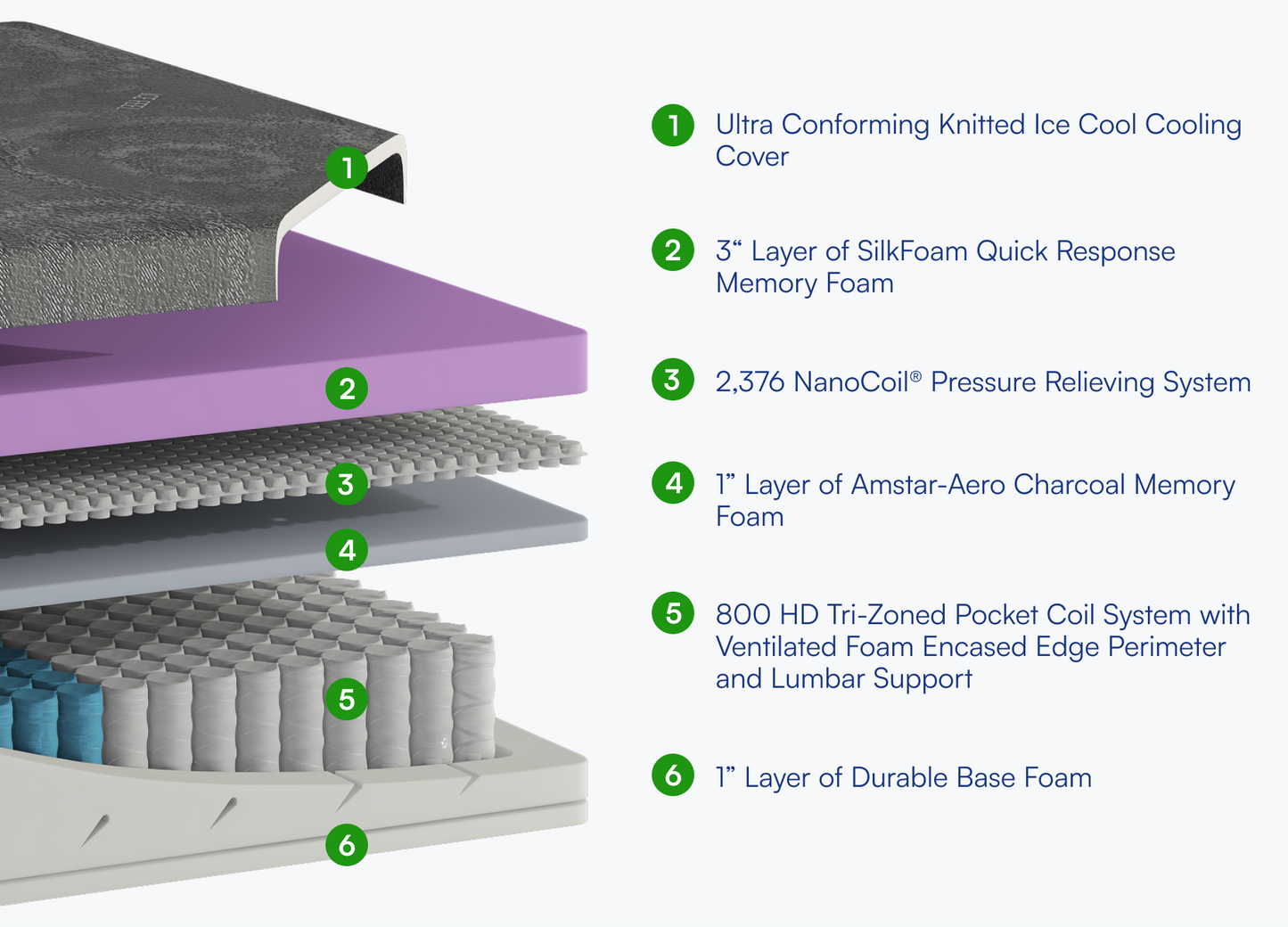 1
2
3
4
5
6

1 Ultra Conforming Knitted Ice Cool Cooling Cover

2 3“ Layer of SilkFoam Quick Response Memory Foam

3 2,376 NanoCoil® Pressure Relieving System

4 1” Layer of Amstar-Aero Charcoal Memory Foam

5 800 HD Tri-Zoned Pocket Coil System with Ventilated Foam Encased Edge Perimeter and Lumbar Support

6 1” Layer of Durable Base Foam