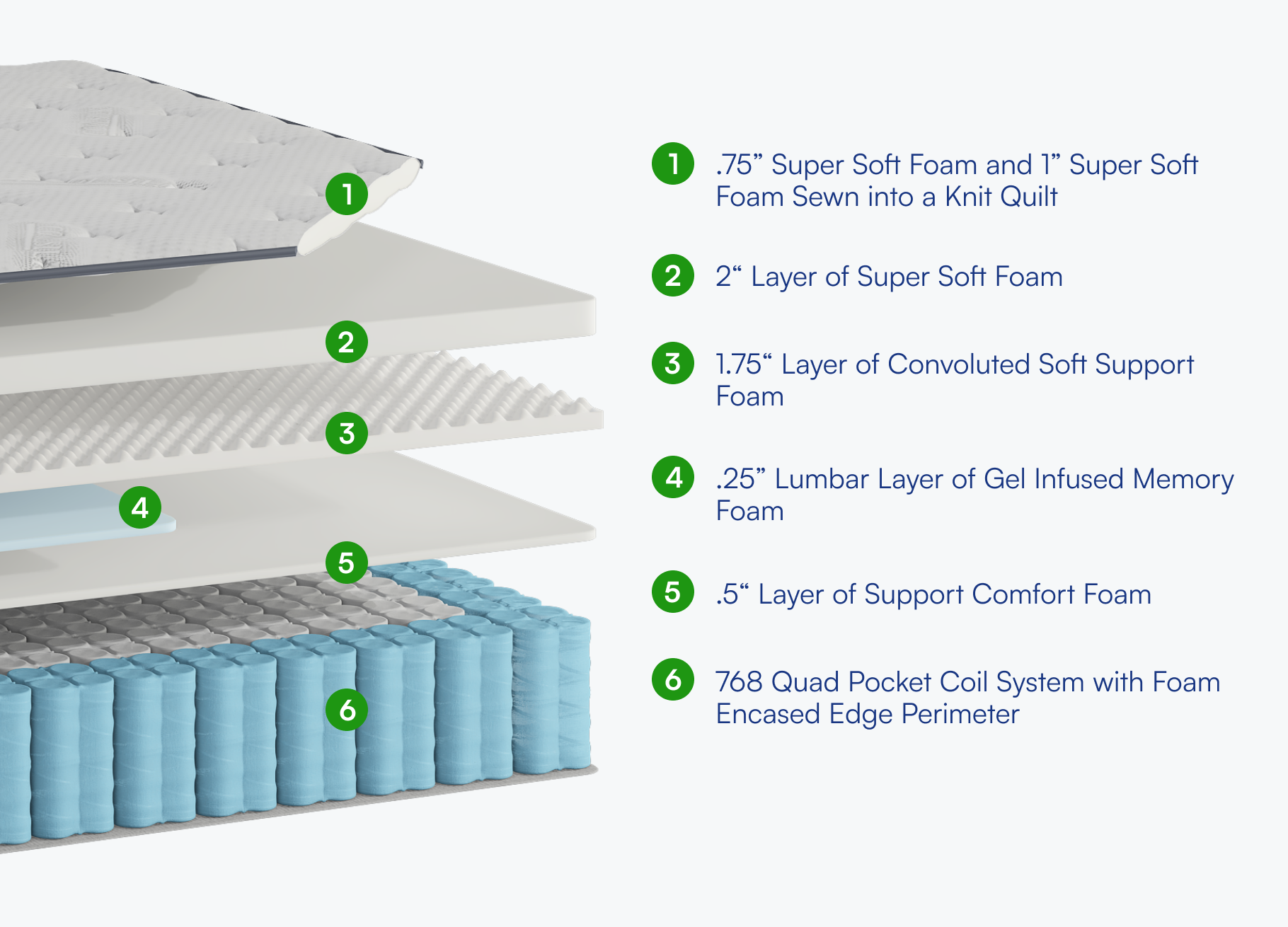 1

2

3

4

5

6

1 .75” Super Soft Foam and 1” Super Soft Foam Sewn into a Knit Quilt

2 2“ Layer of Super Soft Foam

3 1.75“ Layer of Convoluted Soft Support Foam

4 .25” Lumbar Layer of Gel Infused Memory Foam

5 .5“ Layer of Support Comfort Foam

6 768 Quad Pocket Coil System with Foam Encased Edge Perimeter