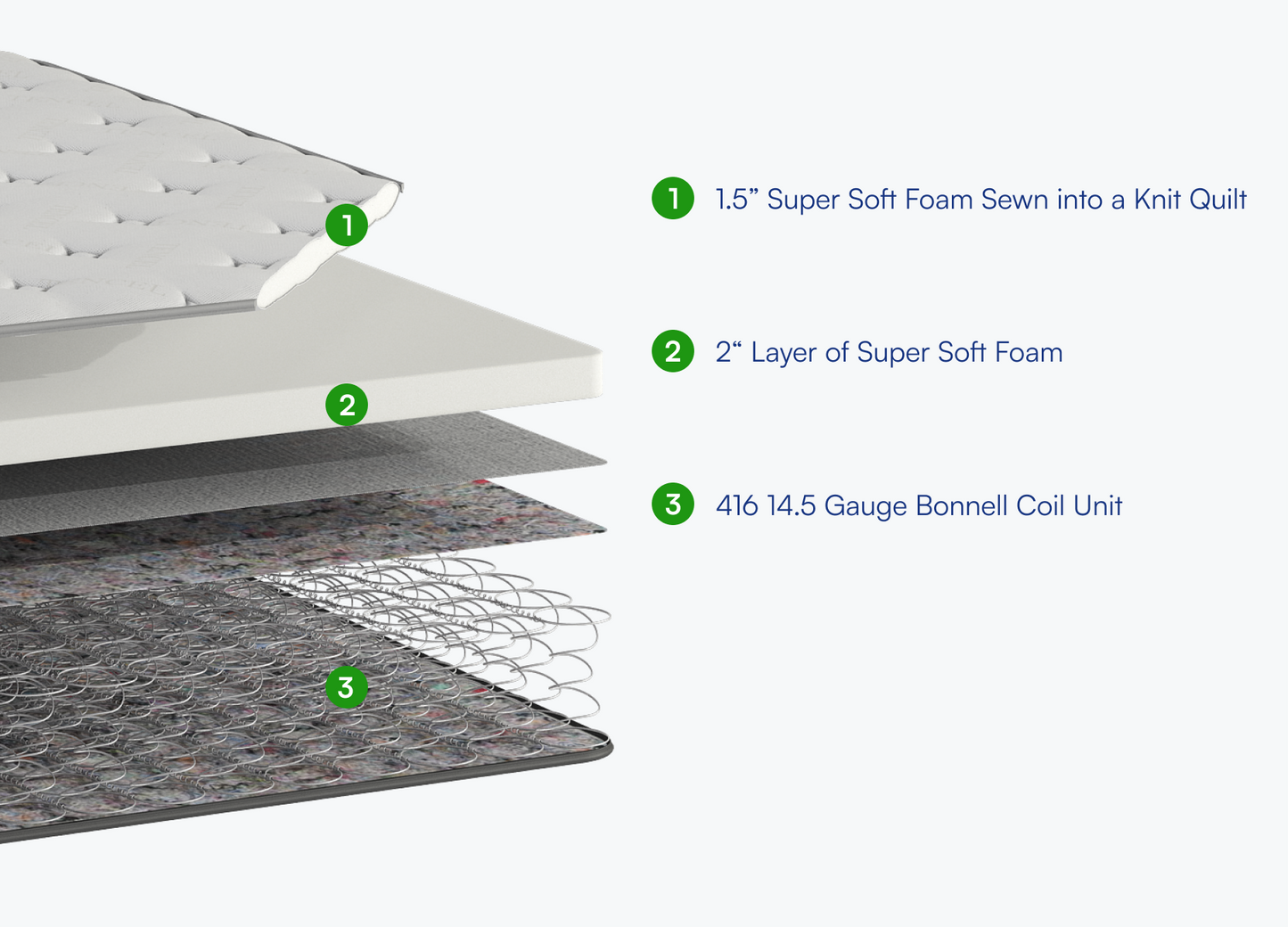 1

2

3

1 1.5” Super Soft Foam Sewn into a Knit Quilt

2 2“ Layer of Super Soft Foam

3 416 14.5 Gauge Bonnell Coil Unit