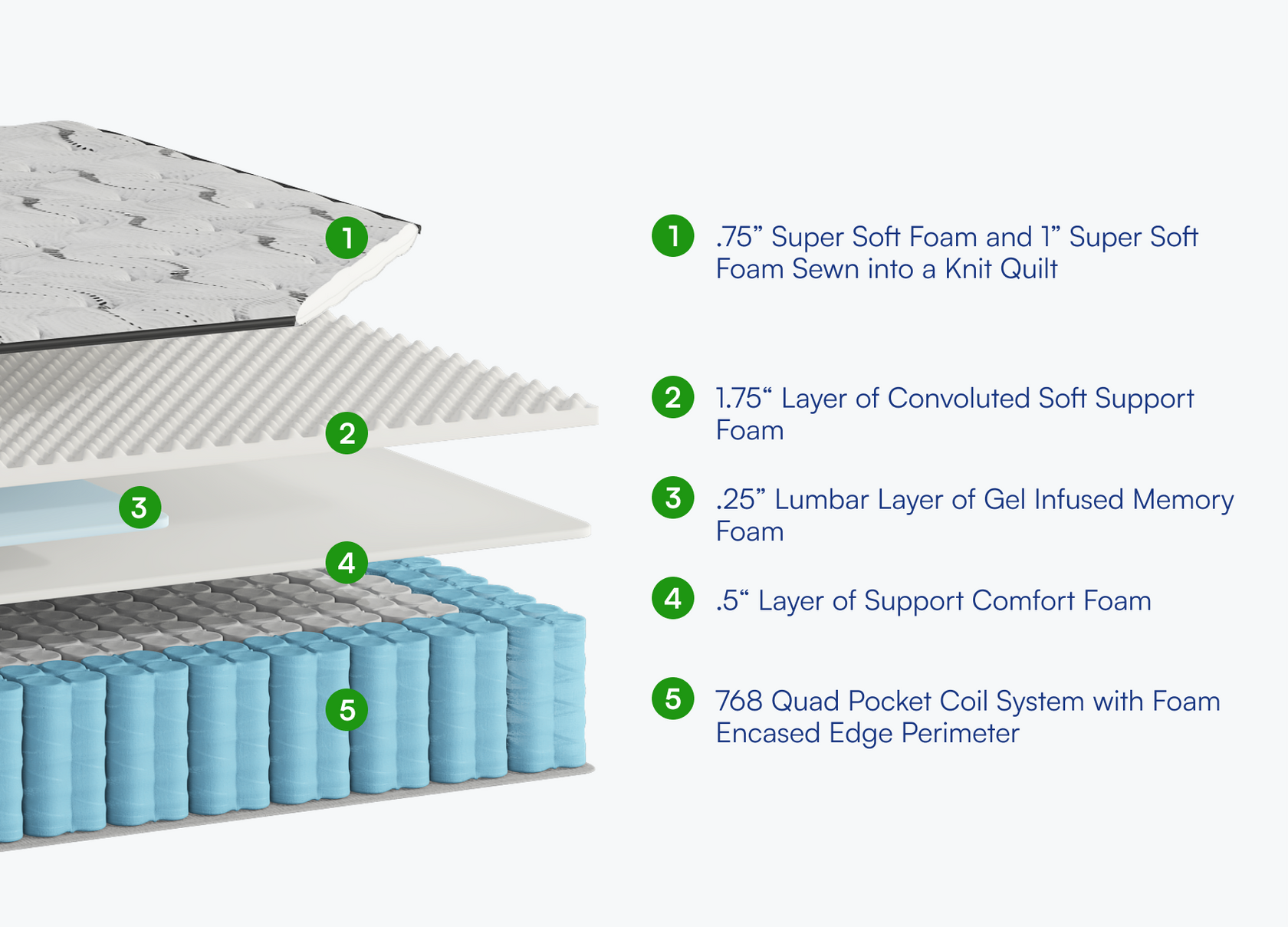 1

2

3

4

5

1 .75” Super Soft Foam and 1” Super Soft Foam Sewn into a Knit Quilt

2 1.75“ Layer of Convoluted Soft Support Foam

3 .25” Lumbar Layer of Gel Infused Memory Foam

4 .5“ Layer of Support Comfort Foam

5 768 Quad Pocket Coil System with Foam Encased Edge Perimeter