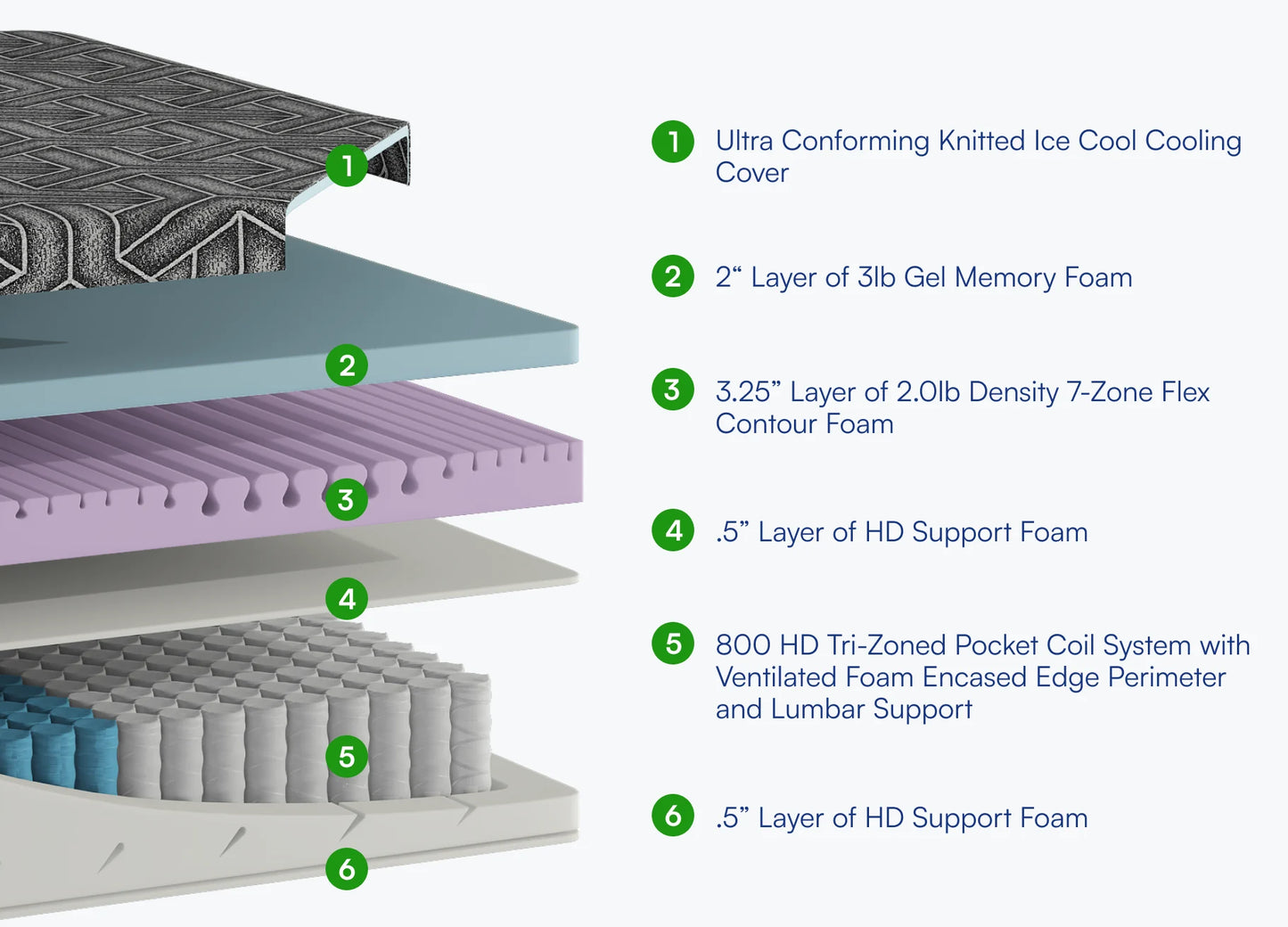 1
2
3
4
5
6

1 Ultra Conforming Knitted Ice Cool Cooling Cover

2 2“ Layer of 3lb Gel Memory Foam

3 3.25” Layer of 2.0lb Density 7-Zone Flex Contour Foam

4 .5” Layer of HD Support Foam

5 800 HD Tri-Zoned Pocket Coil System with Ventilated Foam Encased Edge Perimeter and Lumbar Support

6 .5” Layer of HD Support Foam